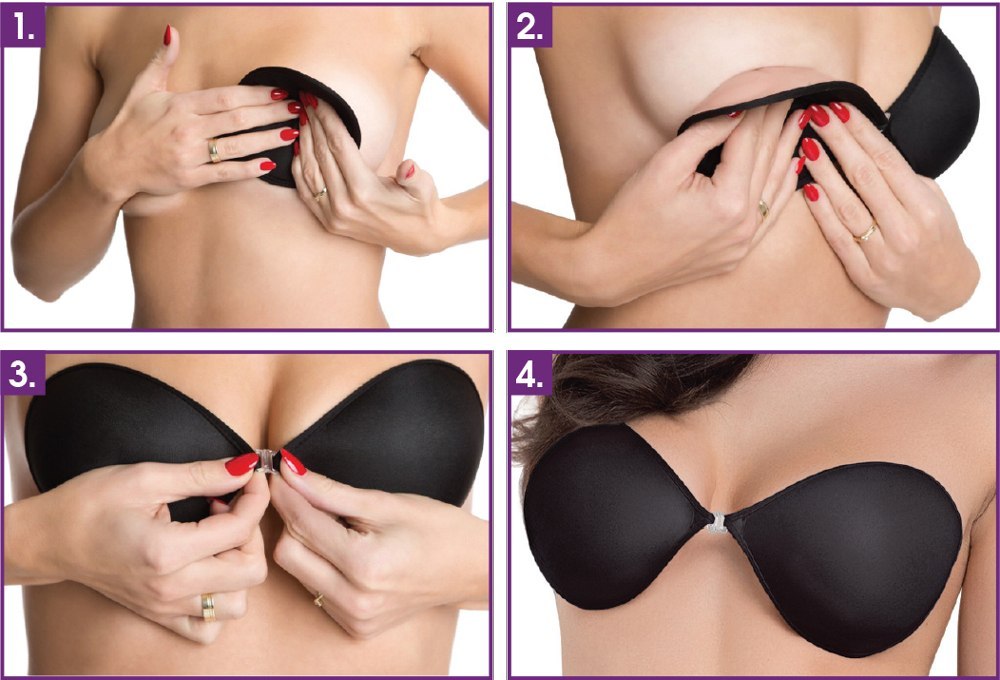 1.

2.

3.

4.